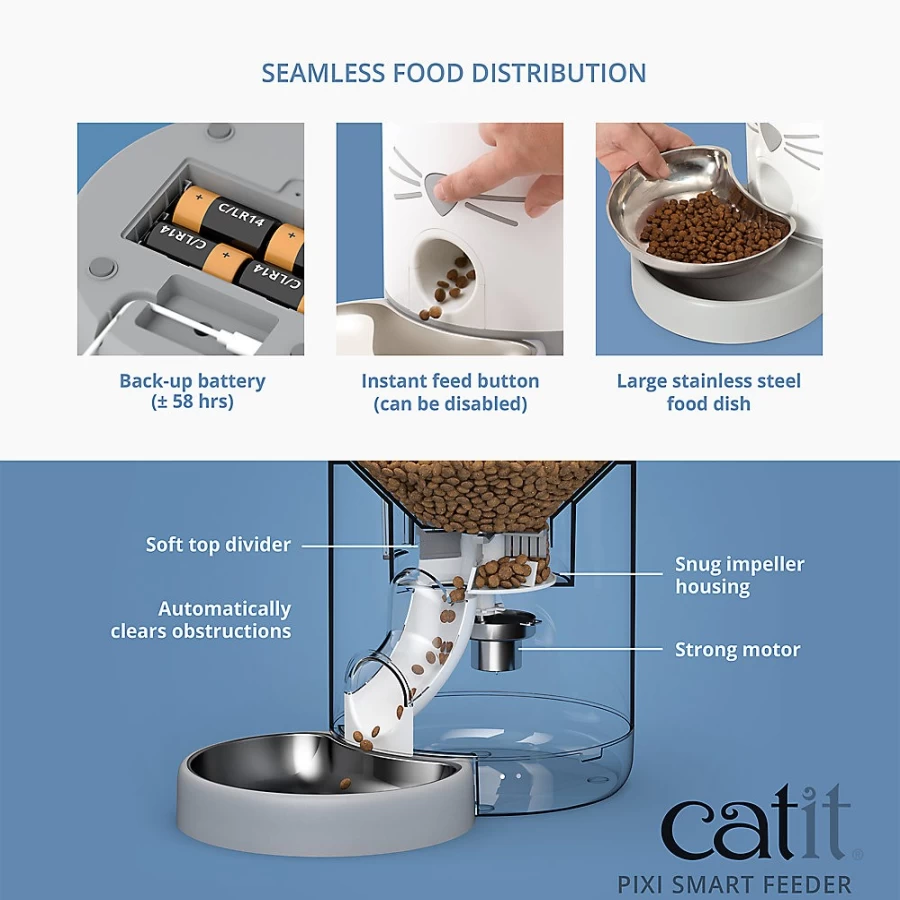 SEAMLESS FOOD DISTRIBUTION

C/LR14
C/LR14
C/LR14

Back-up battery
(± 58 hrs)

Instant feed button
(can be disabled)

Large stainless steel
food dish

Soft top divider

Automatically
clears obstructions

Snug impeller
housing

Strong motor

catit®
PIXI SMART FEEDER